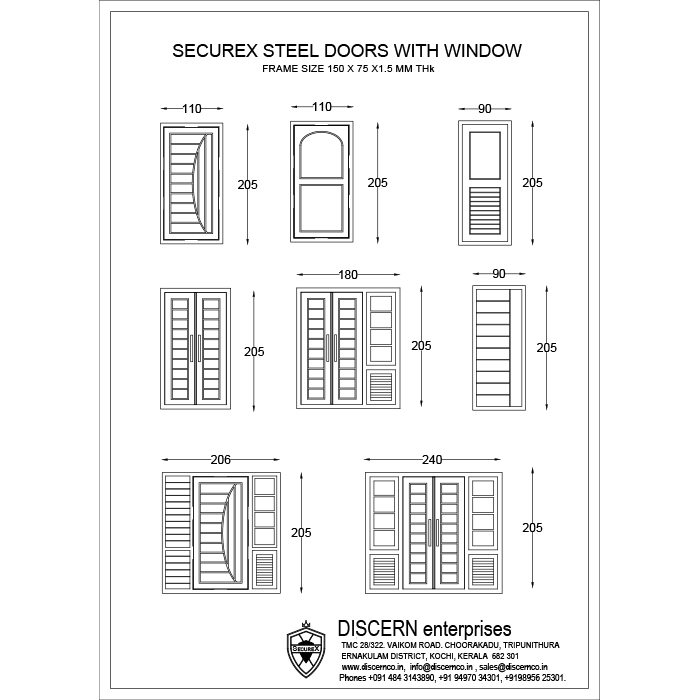 SECUREX STEEL DOORS WITH WINDOW
FRAME SIZE 150 X 75 X1.5 MM THk

110
205

110
205

90
205

205

180
205

90
205

206
205

240
205

SECUREX

DISCERN enterprises
TMC 28/322. VAIKOM ROAD. CHOORAKADU, TRIPUNITHURA
ERNAKULAM DISTRICT, KOCHI, KERALA 682 301
www.discernco.in, info@discernco.in , sales@discernco.in
Phones +091 484 3143890, +91 94970 34301, +9198956 25301.